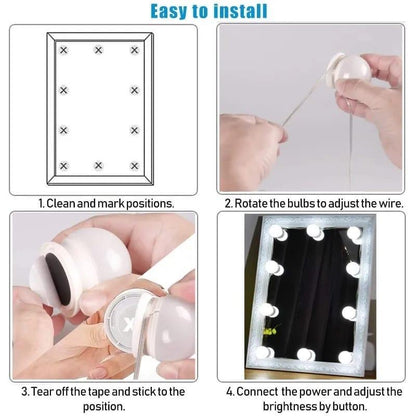 Easy to install

1. Clean and mark positions.

2. Rotate the bulbs to adjust the wire.

3. Tear off the tape and stick to the position.

4. Connect the power and adjust the brightness by button.